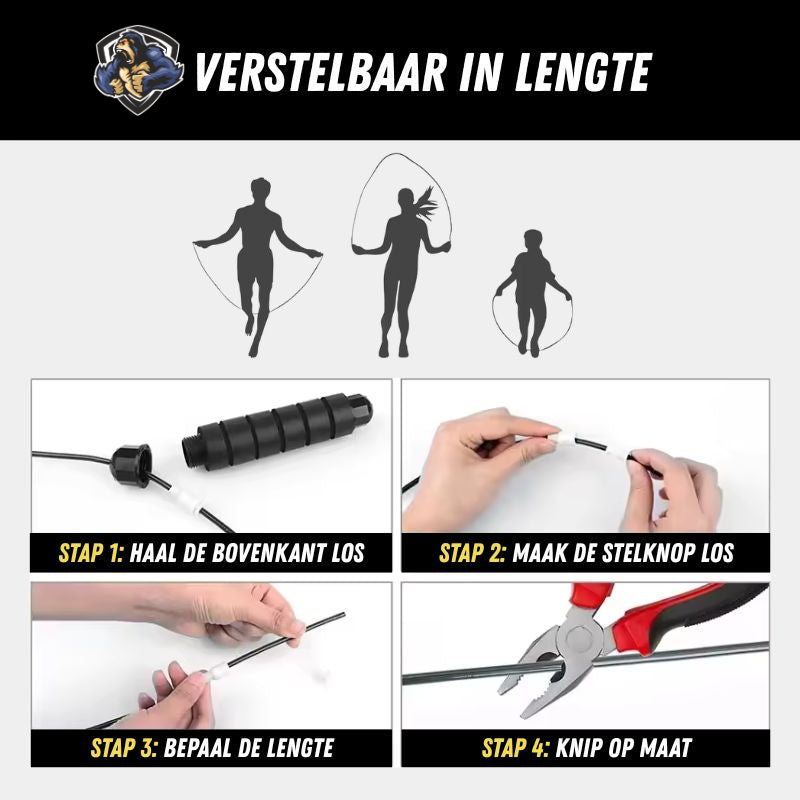 VERSTELBAAR IN LENGTE

STAP 1: HAAL DE BOVENKANT LOS

STAP 2: MAAK DE STELKNOP LOS

STAP 3: BEPAAL DE LENGTE

STAP 4: KNIP OP MAAT